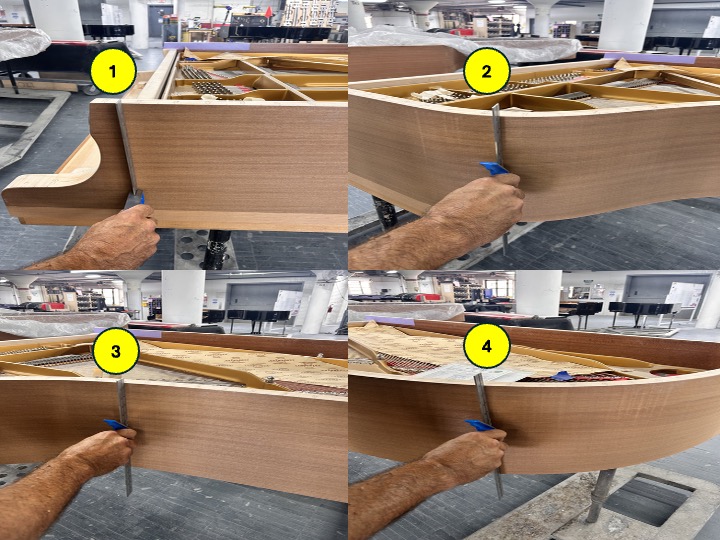 1

2

3

4